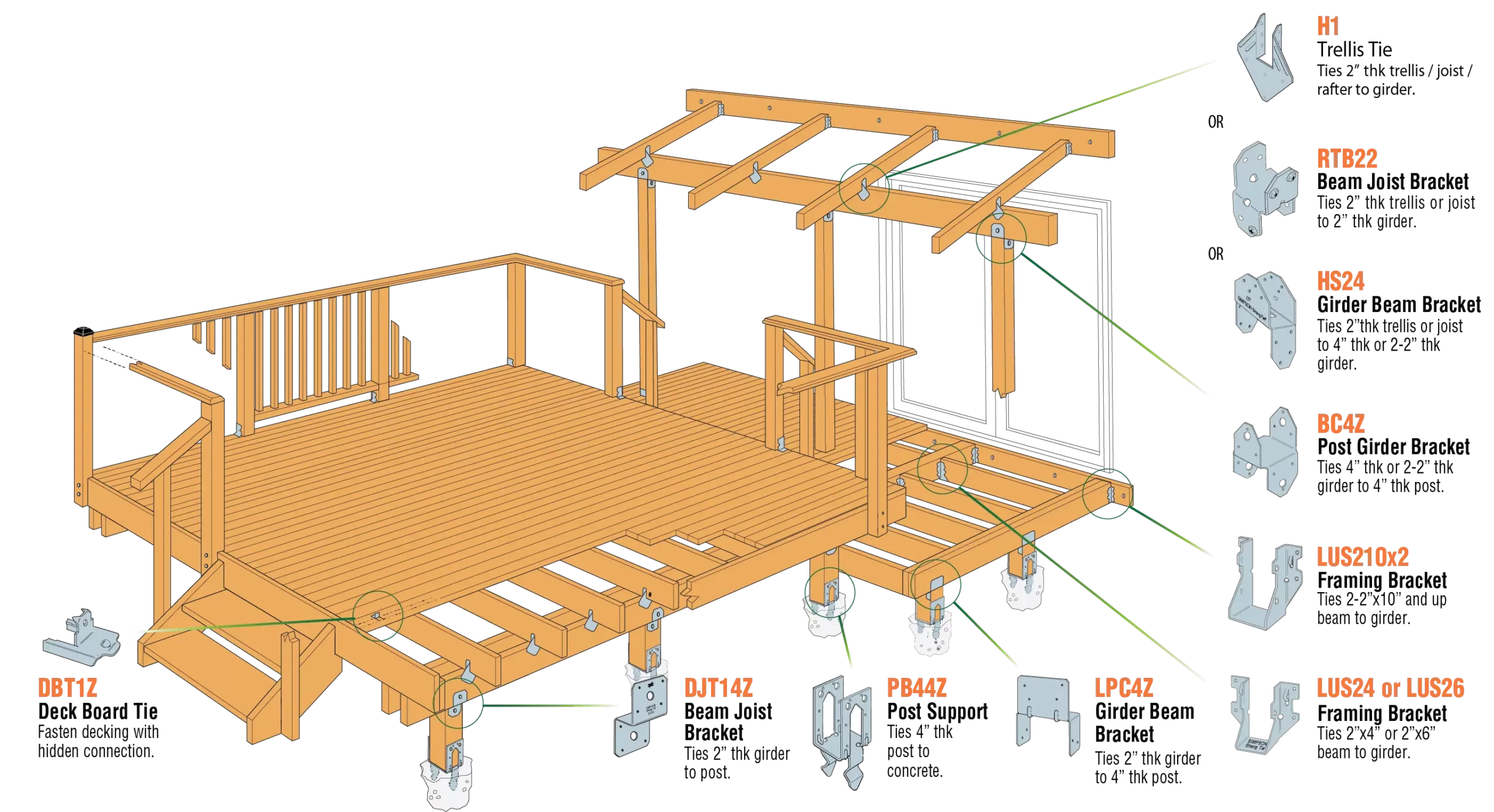 H1
Trellis Tie
Ties 2" thk trellis / joist / rafter to girder.

OR

RTB22
Beam Joist Bracket
Ties 2" thk trellis or joist to 2" thk girder.

OR

HS24
Girder Beam Bracket
Ties 2"thk trellis or joist to 4" thk or 2-2" thk girder.

BC4Z
Post Girder Bracket
Ties 4" thk or 2-2" thk girder to 4" thk post.

LUS210x2
Framing Bracket
Ties 2-2"x10" and up beam to girder.

LUS24 or LUS26
Framing Bracket
Ties 2"x4" or 2"x6" beam to girder.

DBT1Z
Deck Board Tie
Fasten decking with hidden connection.

DJT14Z
Beam Joist Bracket
Ties 2" thk girder to post.

PB44Z
Post Support
Ties 4" thk post to concrete.

LPC4Z
Girder Beam Bracket
Ties 2" thk girder to 4" thk post.